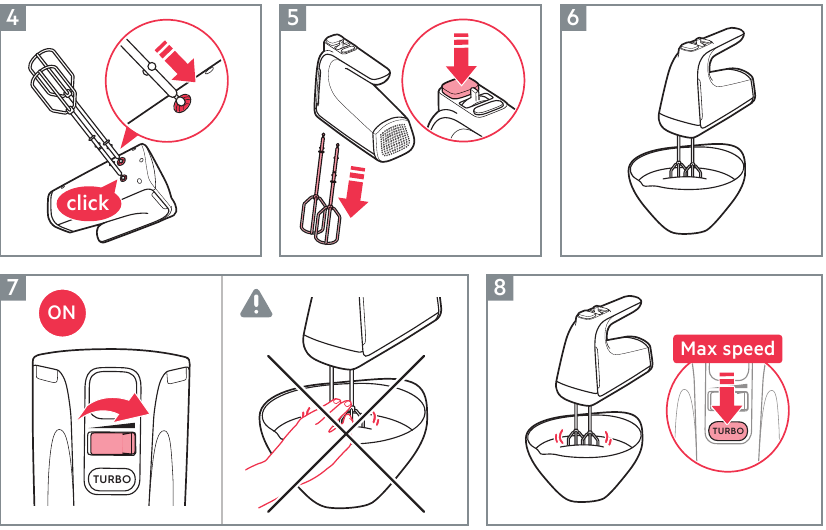 4

click

5

6

7

ON

TURBO

8

Max speed

TURBO