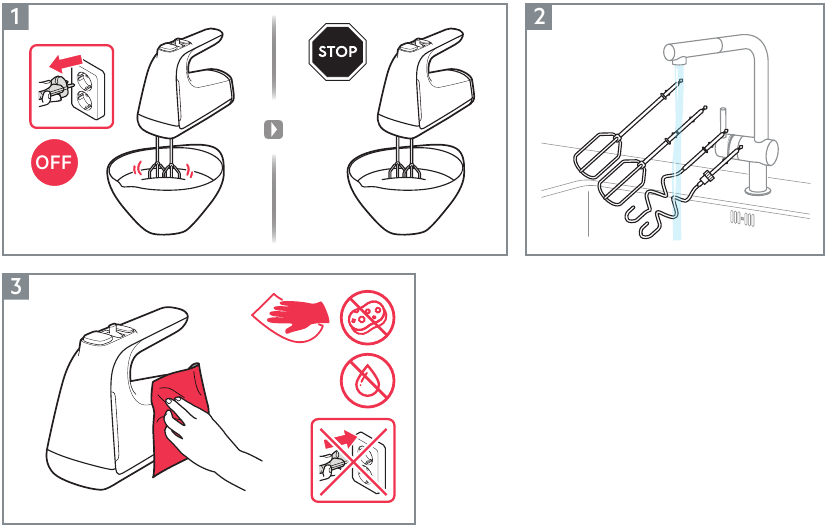 1

OFF

STOP

2

3