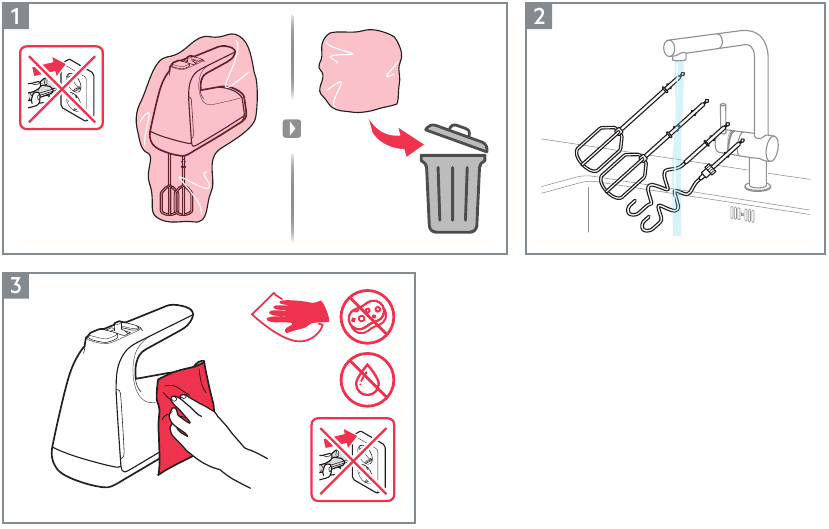 1

2

3