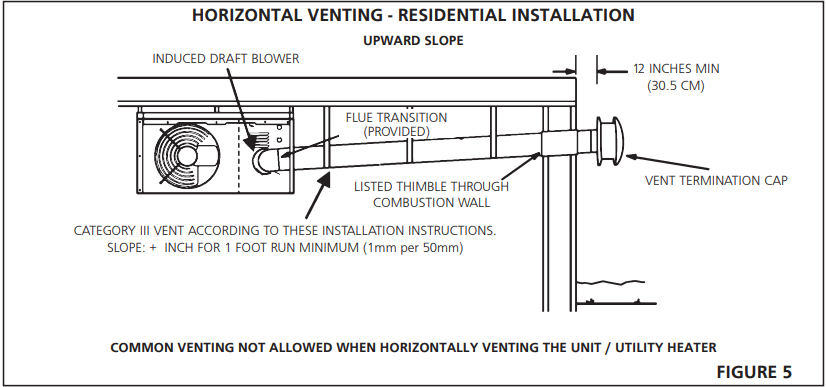 HORIZONTAL VENTING - RESIDENTIAL INSTALLATION

UPWARD SLOPE

INDUCED DRAFT BLOWER

12 INCHES MIN (30.5 CM)

FLUE TRANSITION (PROVIDED)

LISTED THIMBLE THROUGH COMBUSTION WALL

VENT TERMINATION CAP

CATEGORY III VENT ACCORDING TO THESE INSTALLATION INSTRUCTIONS. SLOPE: + INCH FOR 1 FOOT RUN MINIMUM (1mm per 50mm)

COMMON VENTING NOT ALLOWED WHEN HORIZONTALLY VENTING THE UNIT / UTILITY HEATER

FIGURE 5