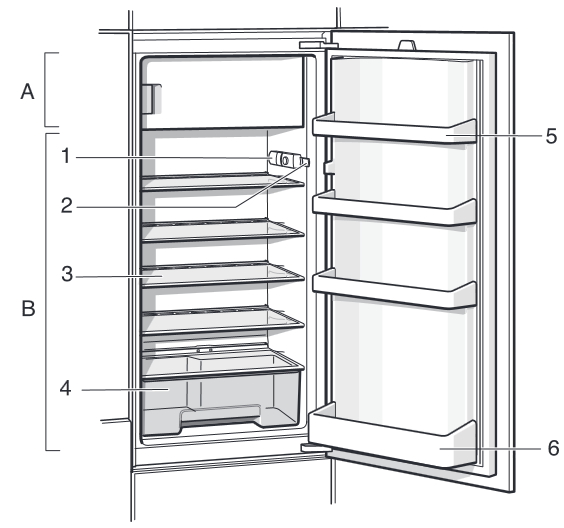 A
B
1
2
3
4
5
6