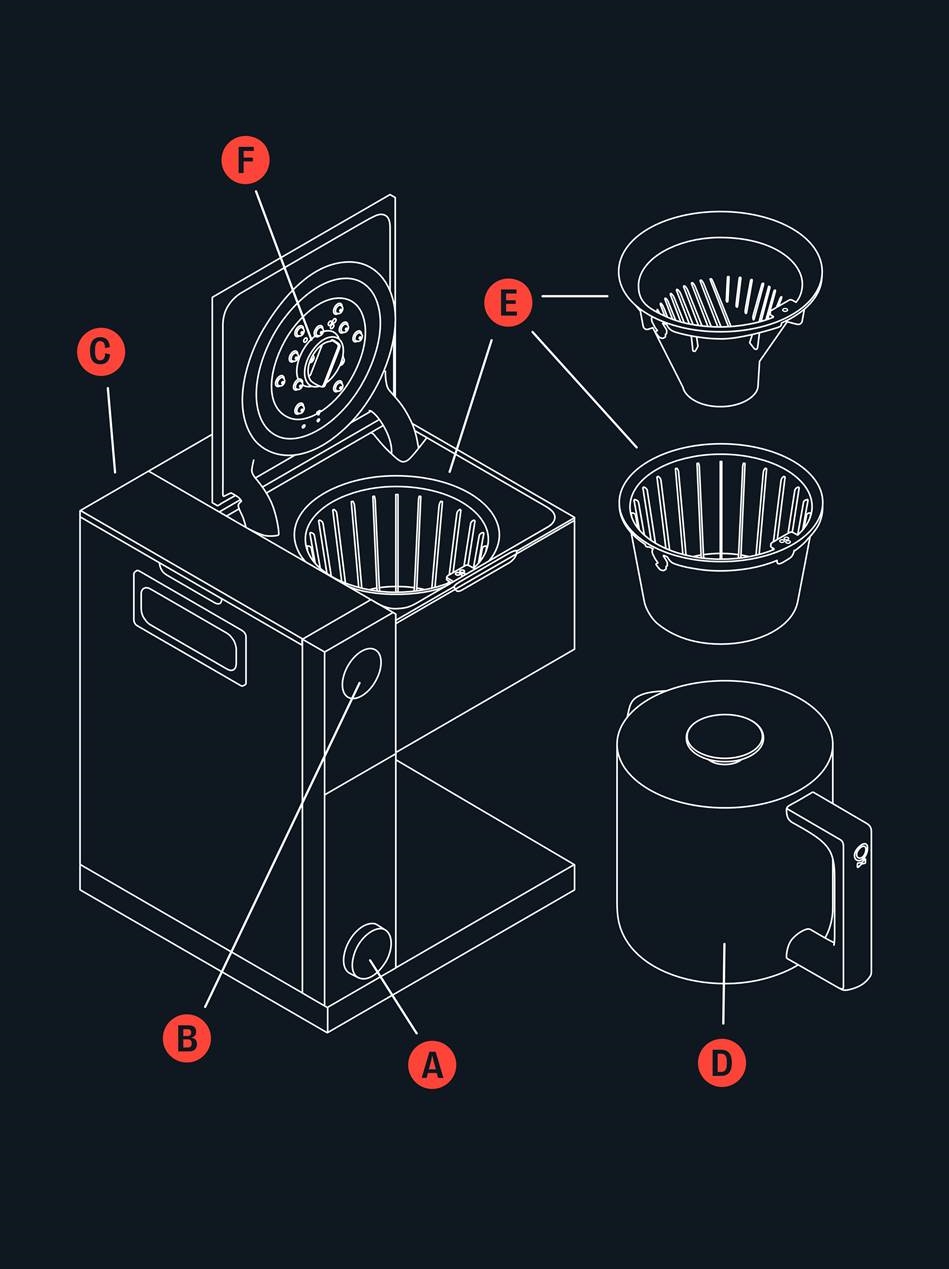 F
C
E
B
A
D