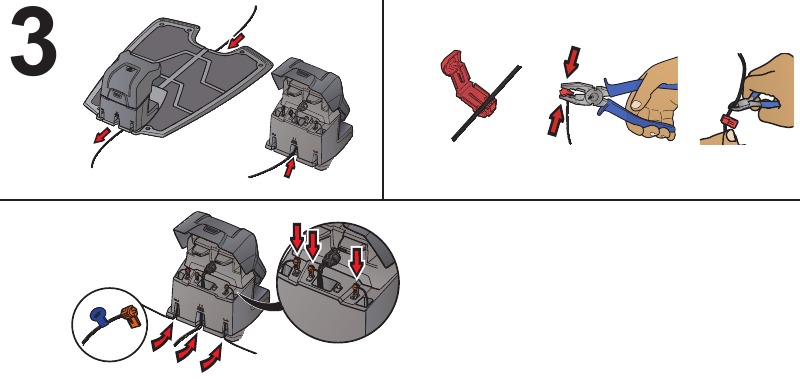 3