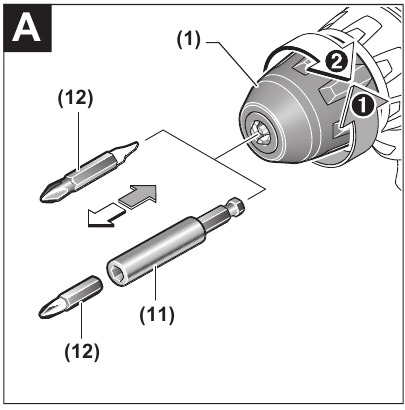 A
(1)
2
1
(12)
(11)
(12)