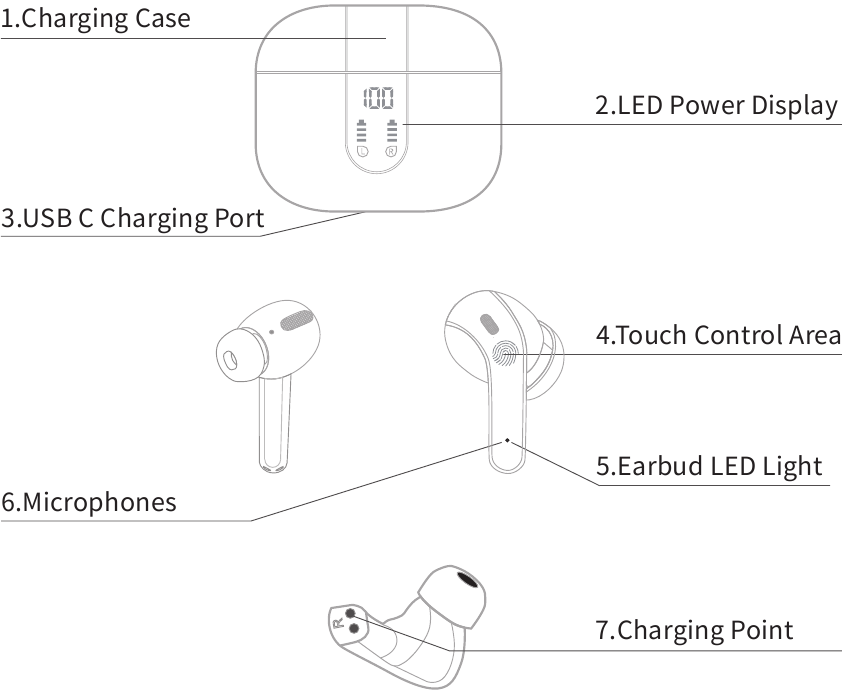 1.Charging Case

100

L R

2.LED Power Display

3.USB C Charging Port

4.Touch Control Area

5.Earbud LED Light

6.Microphones

R

7.Charging Point