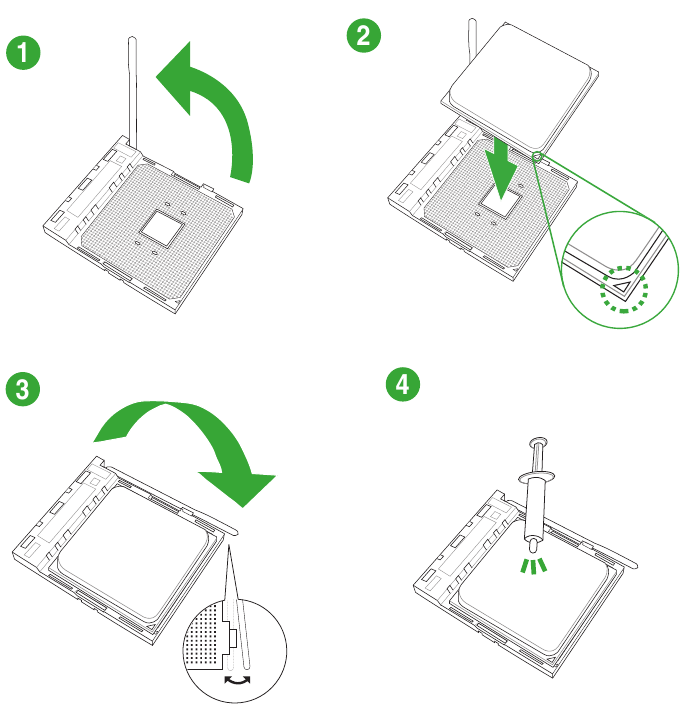 1

2

3

4