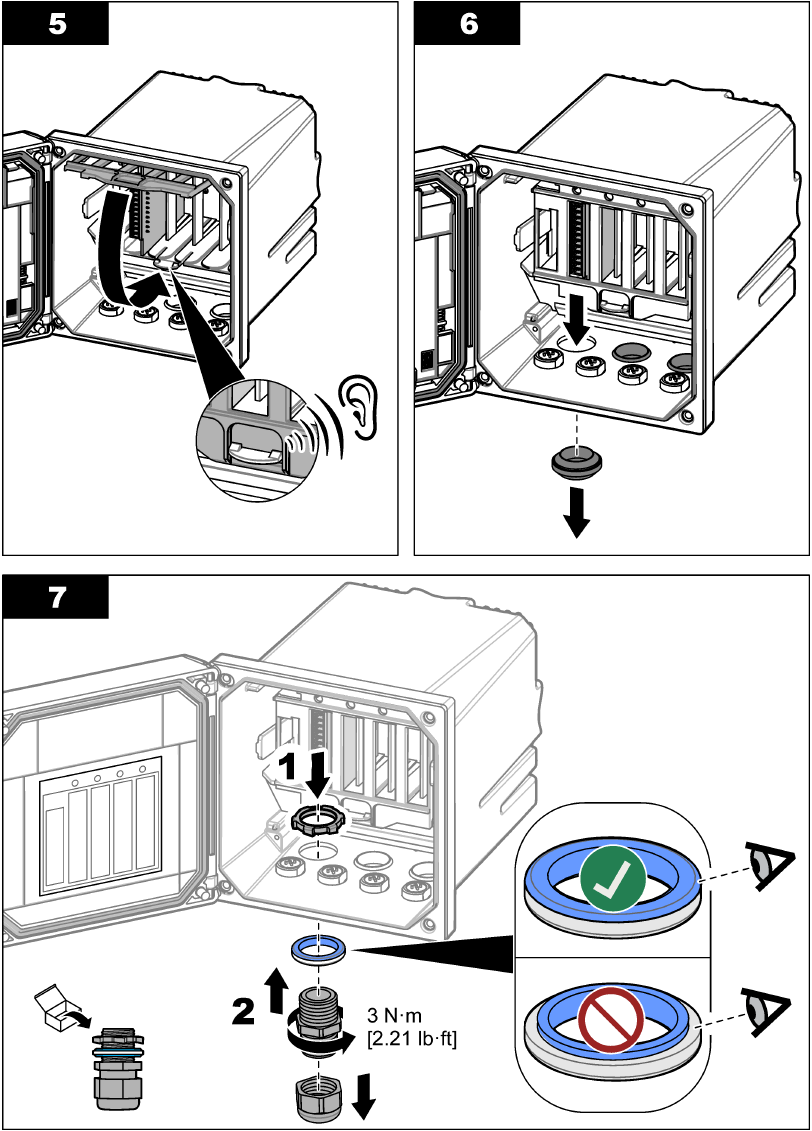 5

6

7

1

2

3 N·m
[2.21 lb·ft]