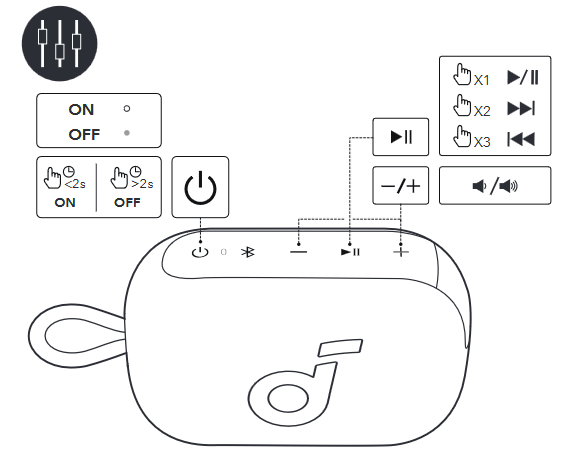 ON
OFF

<2s
ON

>2s
OFF

X1
X2
X3

−/+