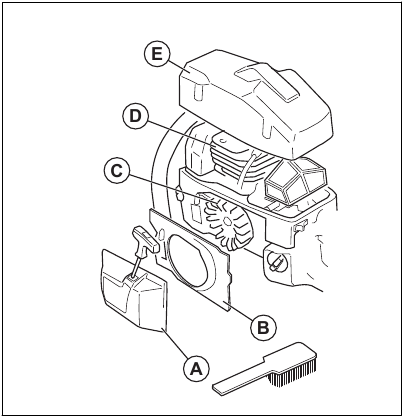 E
D
C
B
A