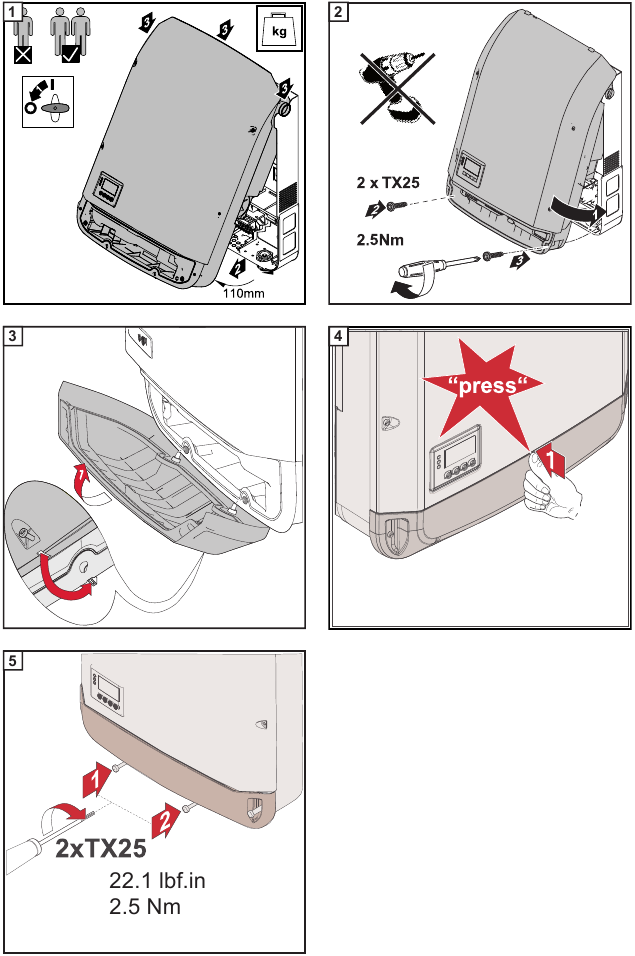 1

kg

3

3

3

2

110mm

2

2 x TX25

2

2.5Nm

3

3

1

4

"press"

1

5

1

2

2xTX25

22.1 lbf.in

2.5 Nm