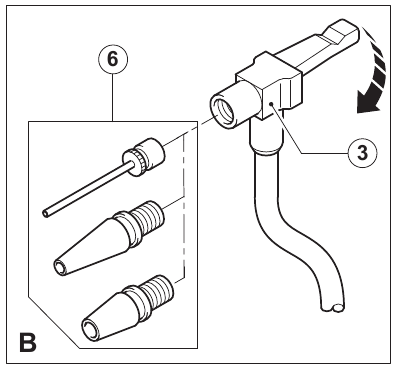 6
3
B