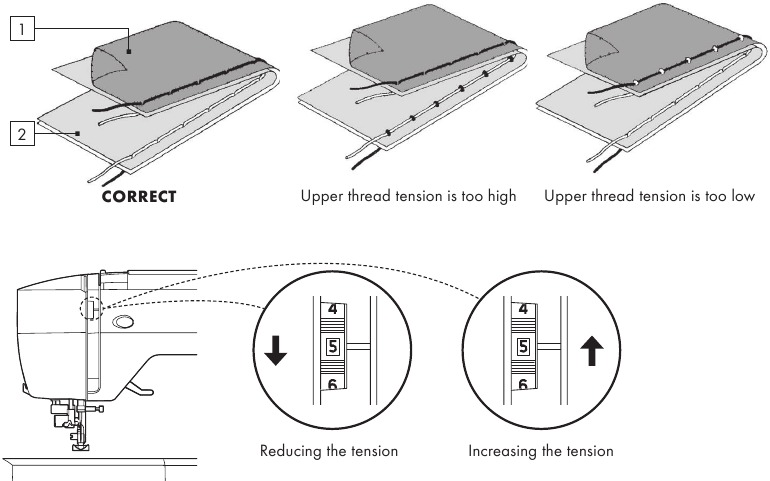 1

2

CORRECT

Upper thread tension is too high

Upper thread tension is too low

4
5
6

Reducing the tension

4
5
6

Increasing the tension