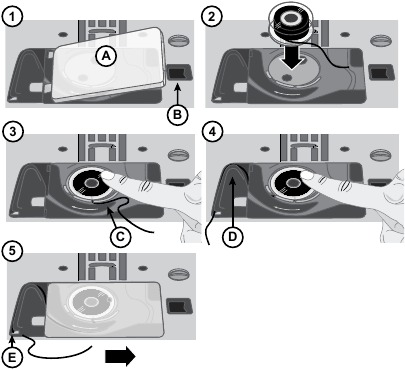 1
A
B
2
3
C
4
D
5
E