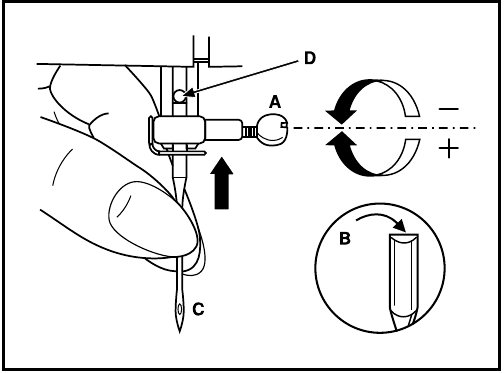 D
A
−
+
B
C