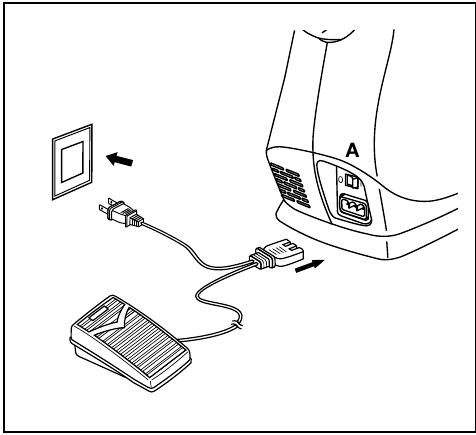 A