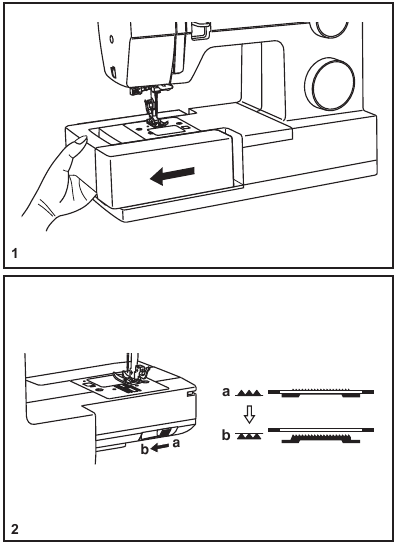 1

b a

a

b

2