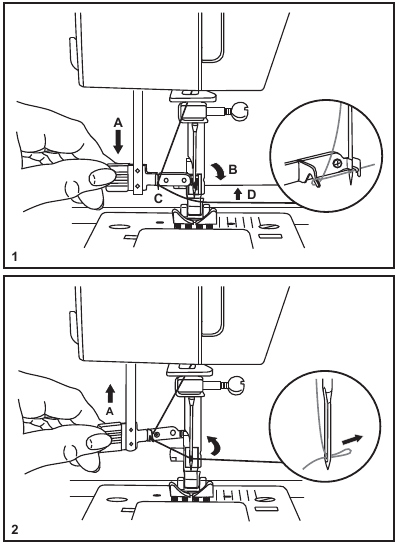 A
B
C
D
1

A
2