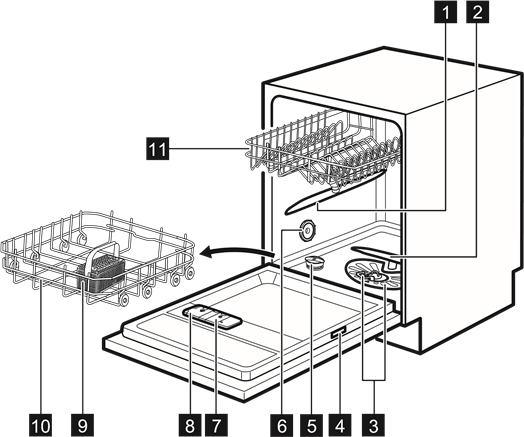 1
2
11
10
9
8
7
6
5
4
3