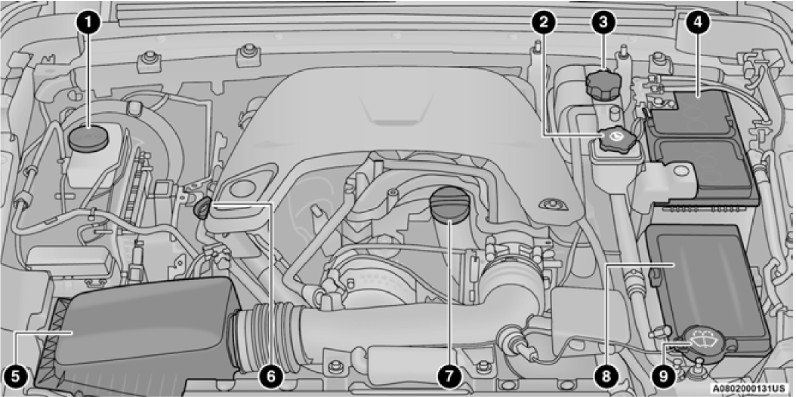 1
2
3
4
5
6
7
8
9
A0802000131US