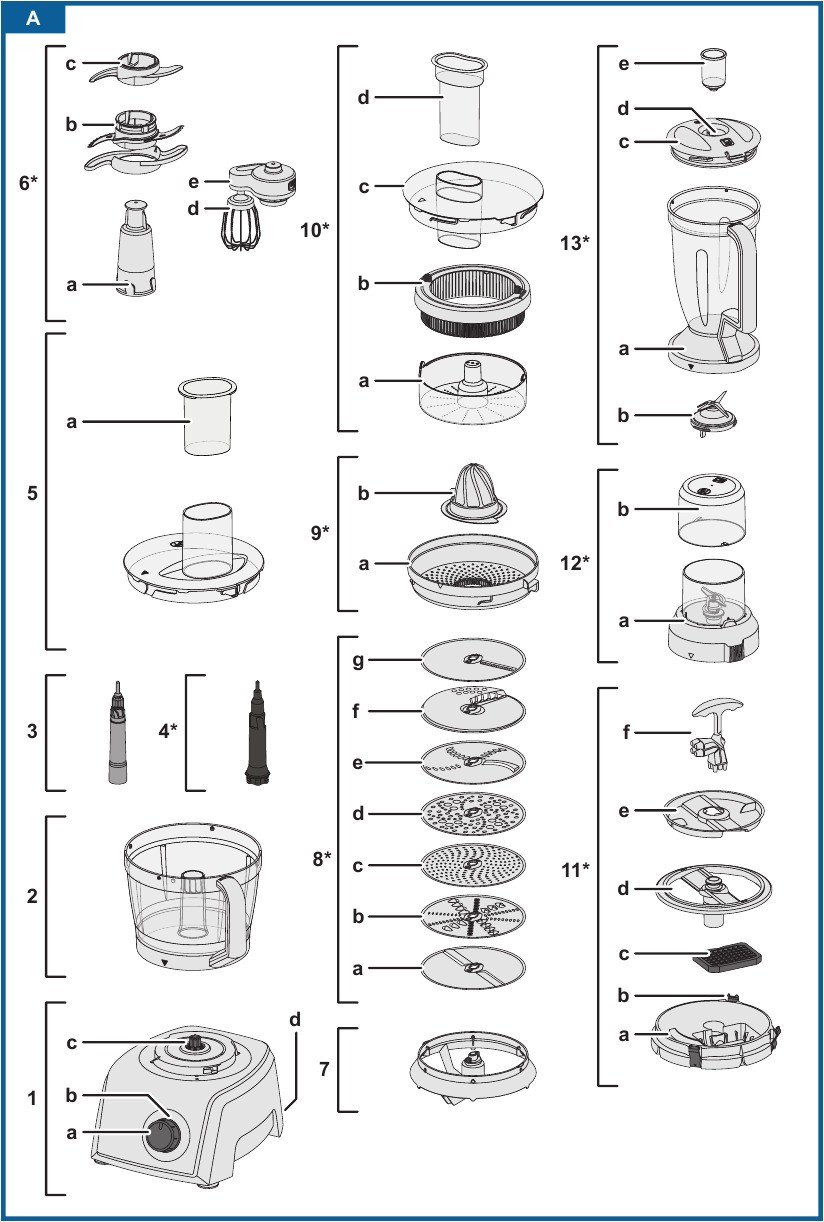 A

6*
c
b
e
d
a

5
a

3

4*

2

1
c
b
a
d

10*
d
c
b
a

9*
b
a

8*
g
f
e
d
c
b
a

7

13*
e
d
c
a
b

12*
b
a

11*
f
e
d
c
b
a