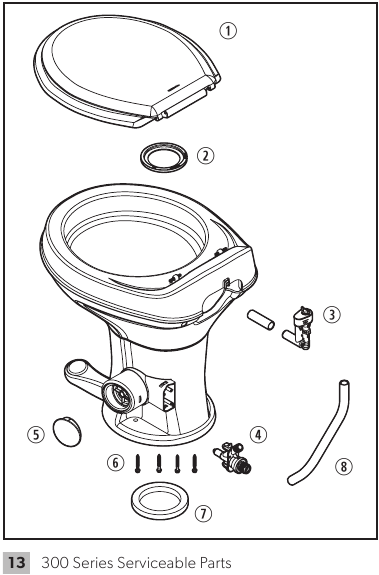 1

2

3

5

4

6

8

7

13 300 Series Serviceable Parts