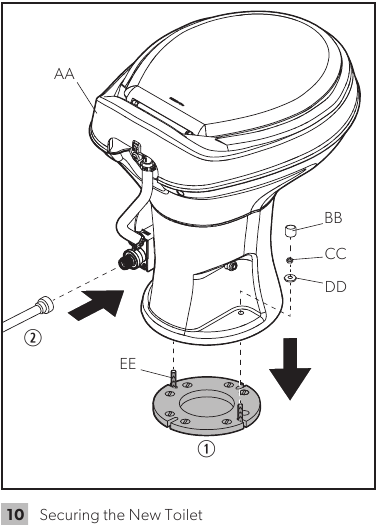 AA

BB

CC

DD

②

EE

①

10 Securing the New Toilet