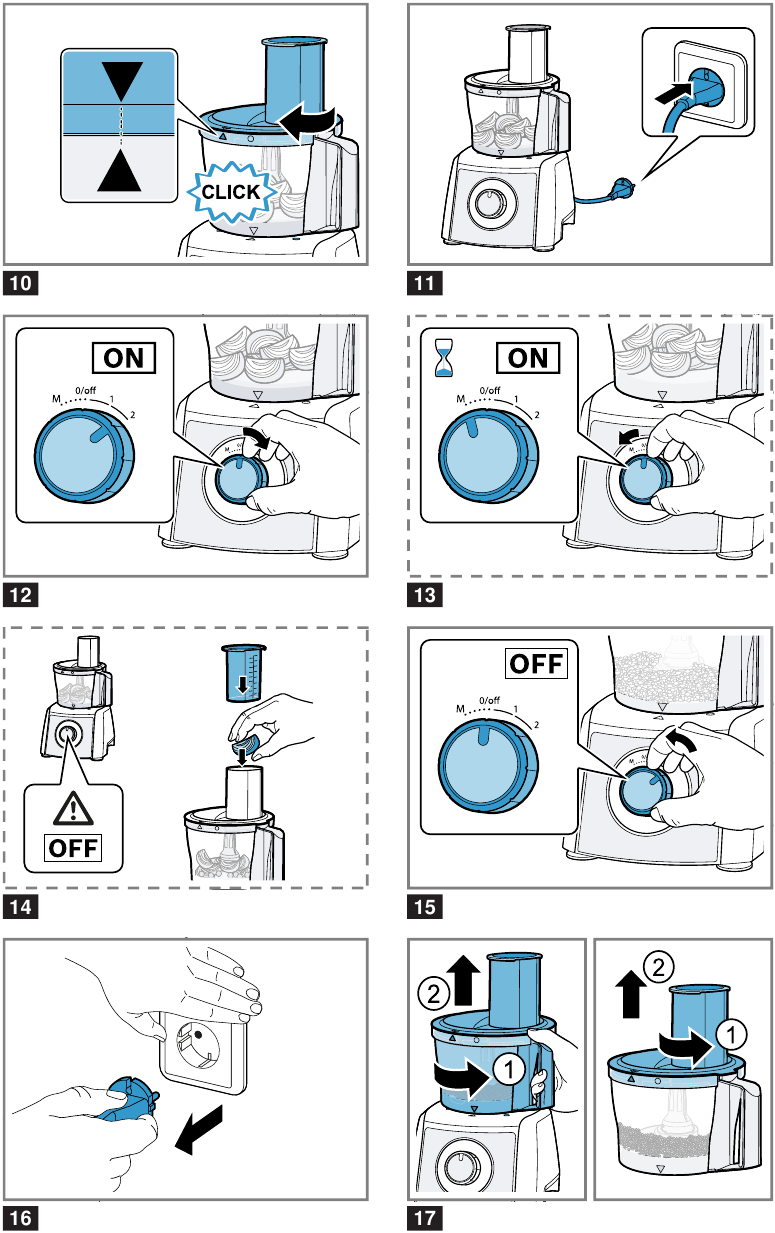 CLICK

10

11

ON

M 0/off 1 2

12

ON

M 0/off 1 2

13

OFF

14

OFF

M 0/off 1 2

15

16

2 1

2 1

17