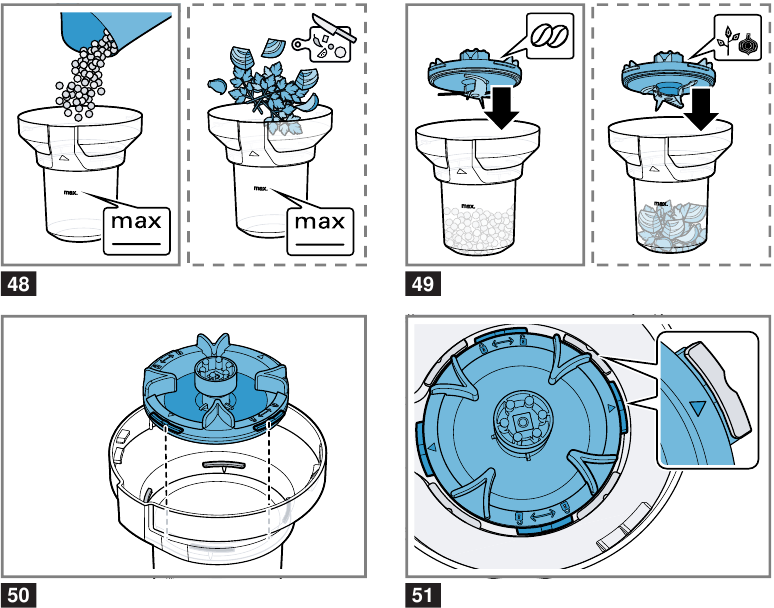 max.
max
max.
max
48
max.
max.
49
50
51