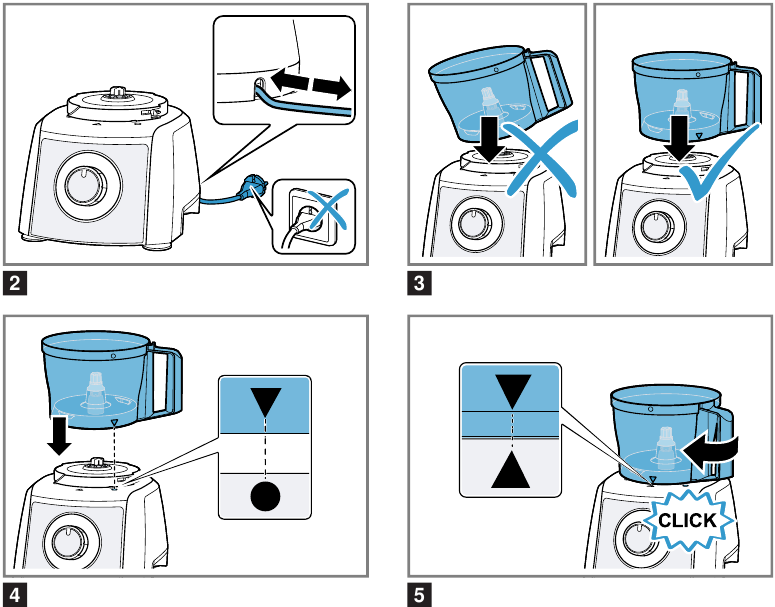 2

3

4

CLICK

5