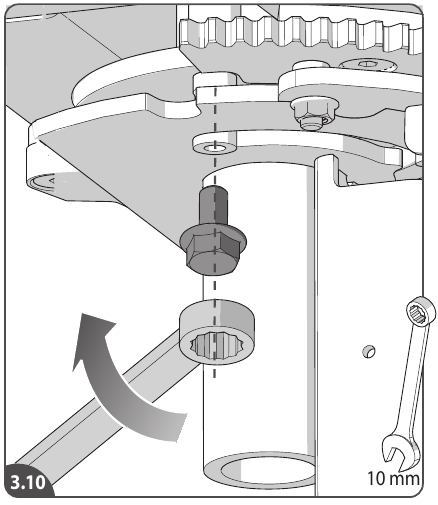 3.10

10 mm