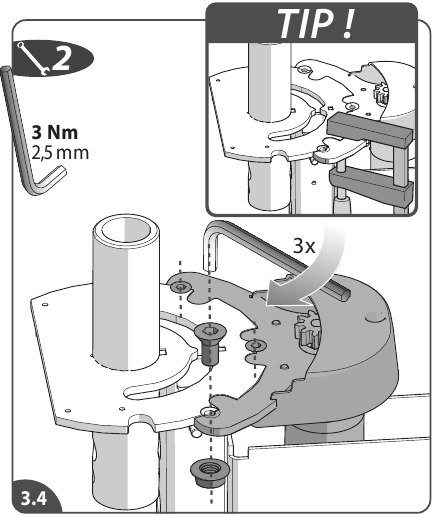 TIP !

2

3 Nm
2,5 mm

3x

3.4