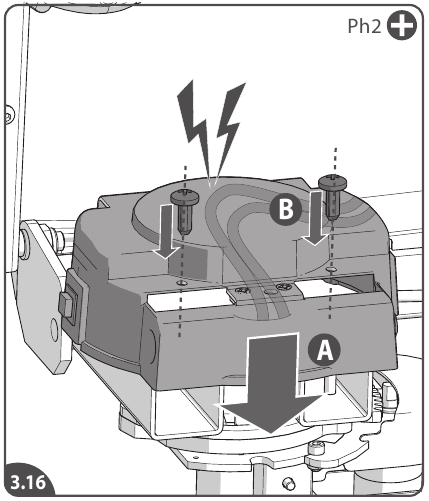 Ph2

B

A

3.16