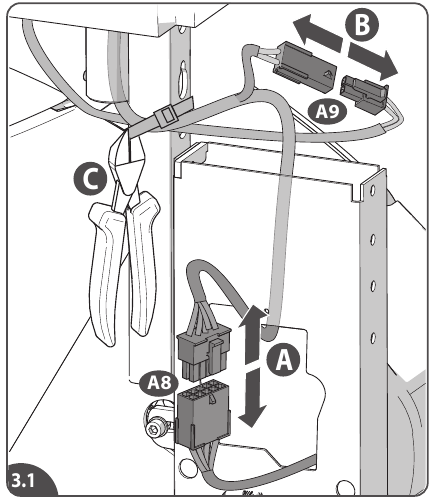 B
A9
C
A
A8
3.1