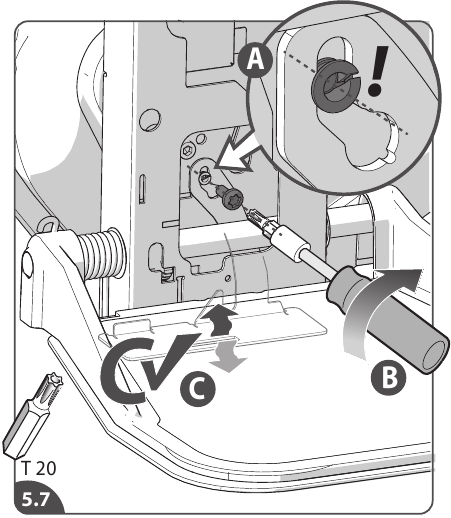 A
!
B
C
T 20
5.7