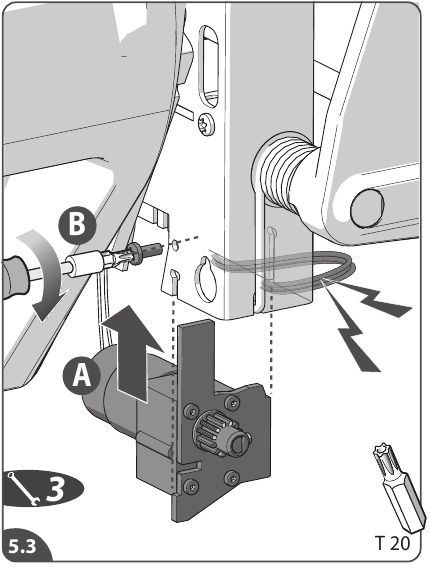 B
A
3
5.3
T 20