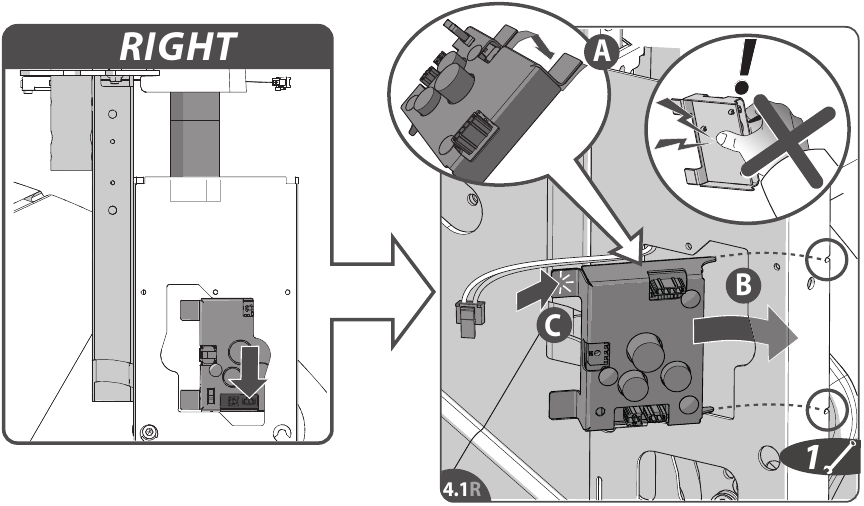 RIGHT

A

!

B

C

1

4.1R