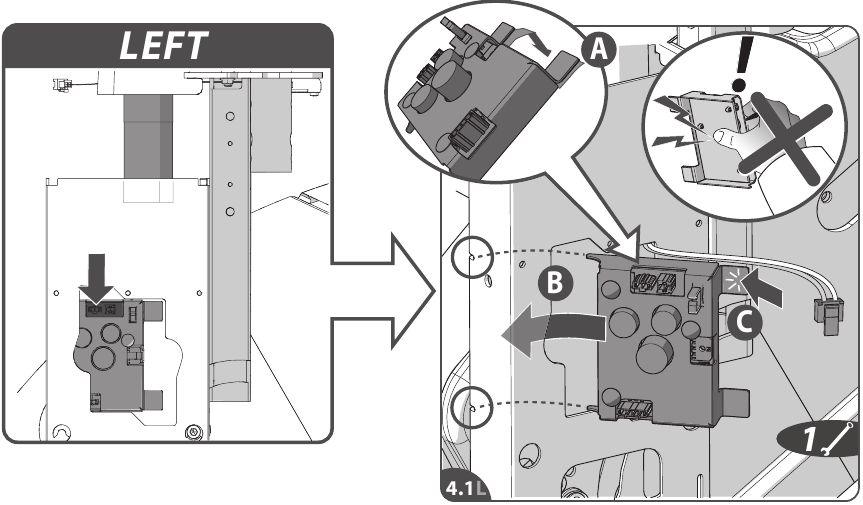 LEFT

A

!

B

C

1

4.1L