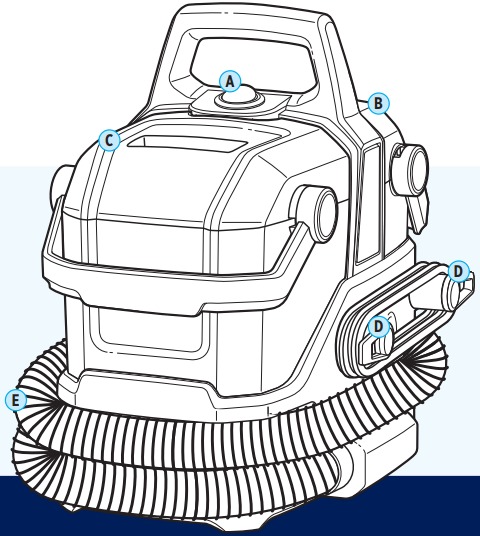 A
B
C
D
D
E