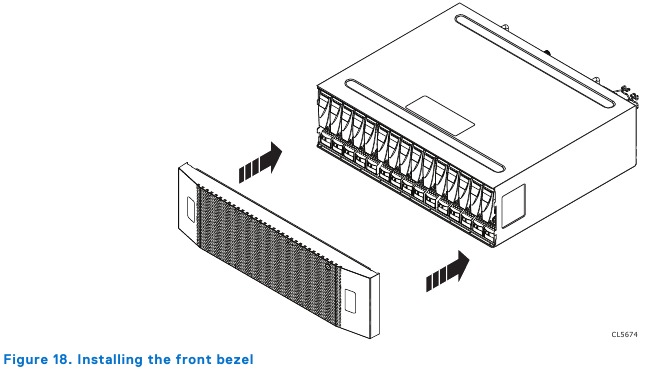 CL5674

Figure 18. Installing the front bezel