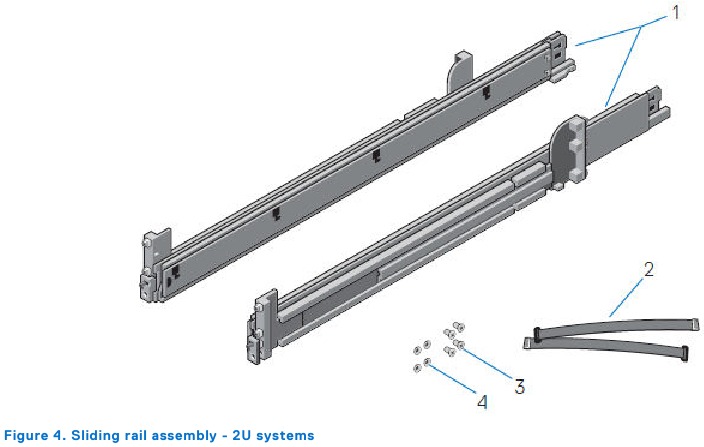 1

2

3

4

Figure 4. Sliding rail assembly - 2U systems