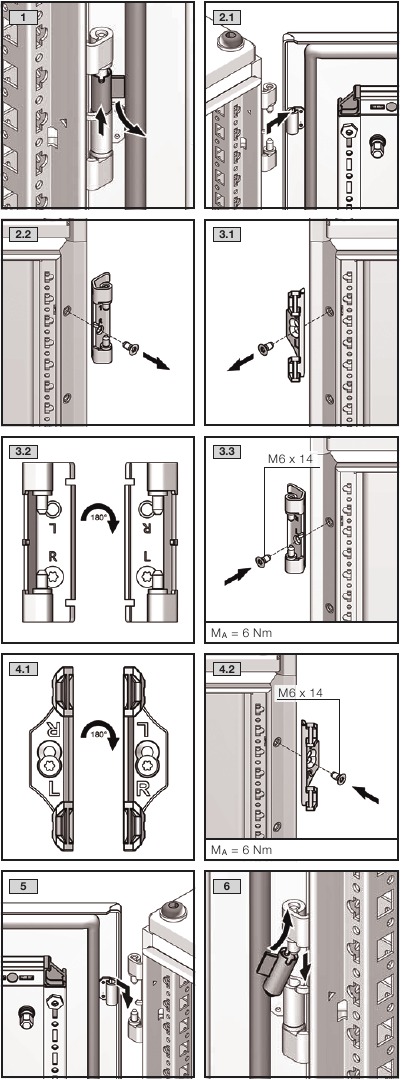 1

2.1

2.2

3.1

3.2

L
R
180°
R
L

3.3

M6 x 14

$M_A$ = 6 Nm

4.1

R
L
180°
L
R

4.2

M6 x 14

$M_A$ = 6 Nm

5

6