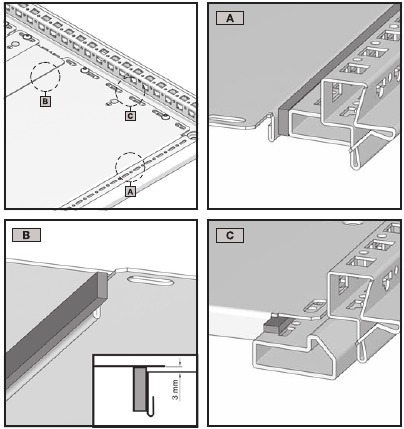 B
C
A
A
B
3 mm
C