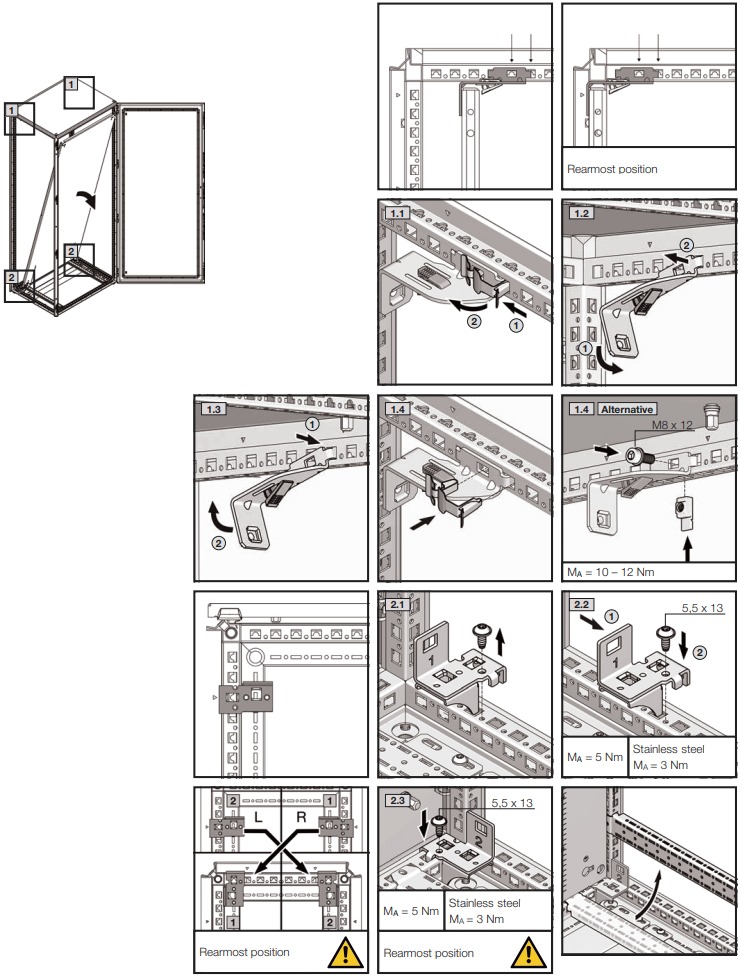 1
1
2
2

Rearmost position

1.1
2
1

1.2
2
1

1.3
1
2

1.4

1.4 Alternative
M8 x 12
$M_A$ = 10 – 12 Nm

2.1
1

2.2
1
5,5 x 13
2
1
$M_A$ = 5 Nm
Stainless steel
$M_A$ = 3 Nm

2
1
L
R
1
2
Rearmost position

2.3
5,5 x 13
2
$M_A$ = 5 Nm
Stainless steel
$M_A$ = 3 Nm
Rearmost position