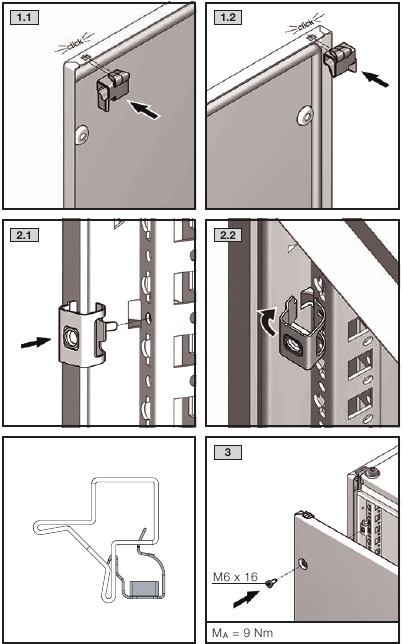 1.1

click

1.2

click

2.1

2.2

3

M6 x 16

$M_A$ = 9 Nm