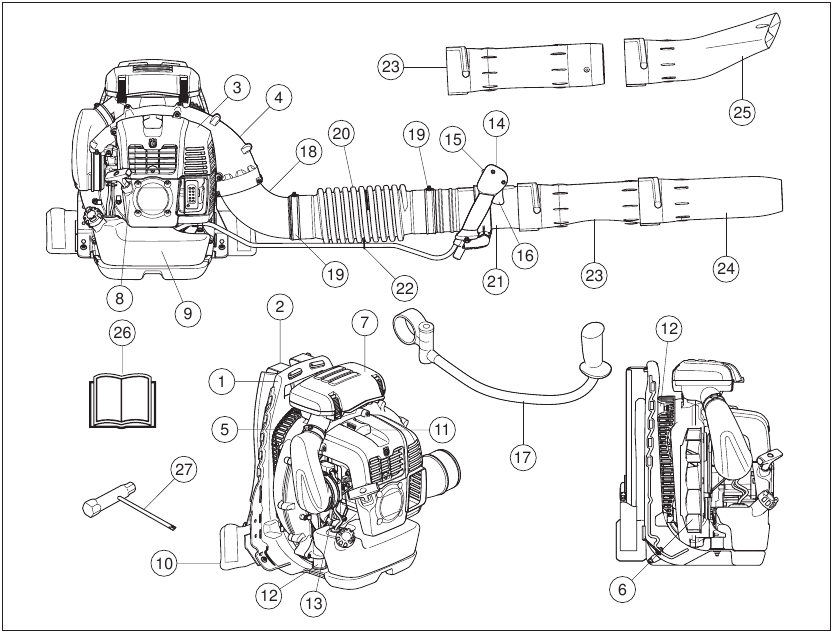 23
25
3
4
20
19
15
14
18
19
22
21
16
23
24
8
9
2
7
26
1
5
11
17
12
27
10
12
13
6