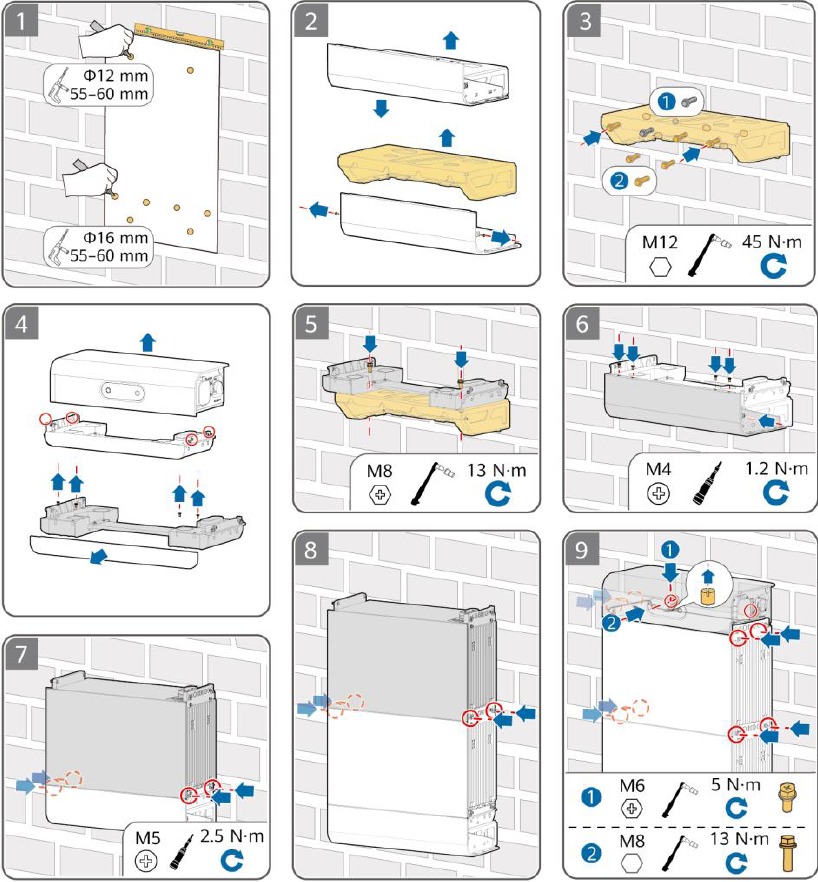 1

Φ12 mm
55–60 mm

Φ16 mm
55–60 mm

2

3

1

2

M12
45 N·m

4

5

M8
13 N·m

6

M4
1.2 N·m

7

M5
2.5 N·m

8

9

1

2

1
M6
5 N·m

2
M8
13 N·m