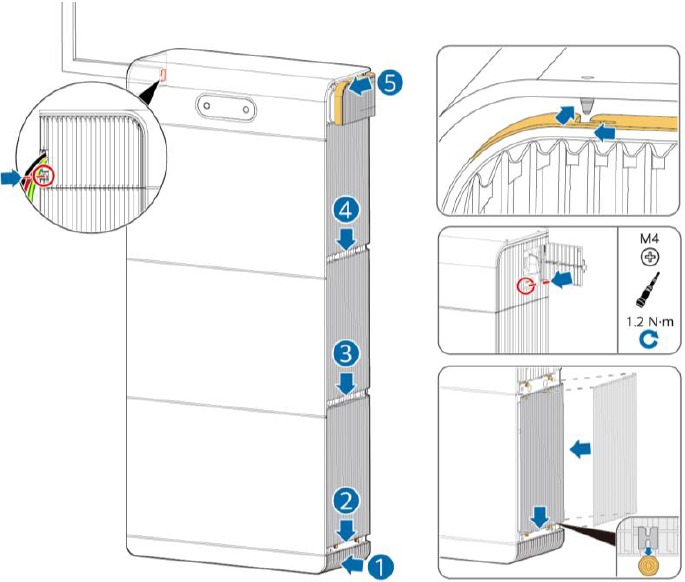 5

4

3

2

1

M4

1.2 N·m