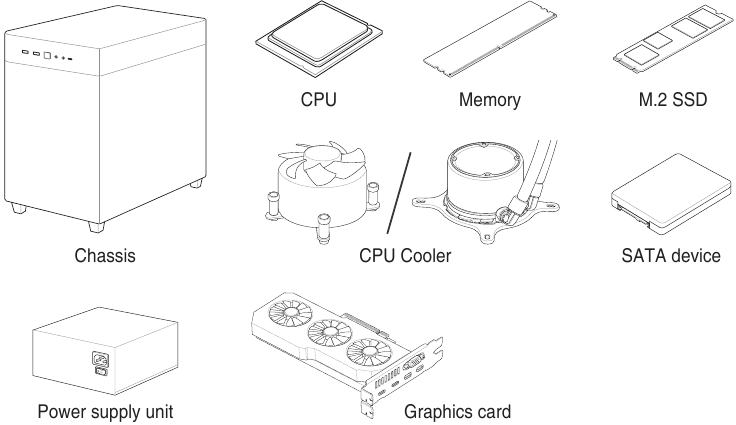 CPU

Memory

M.2 SSD

Chassis

CPU Cooler

SATA device

Power supply unit

Graphics card