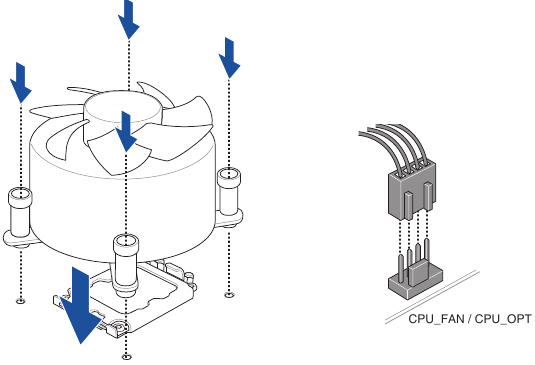 CPU_FAN / CPU_OPT