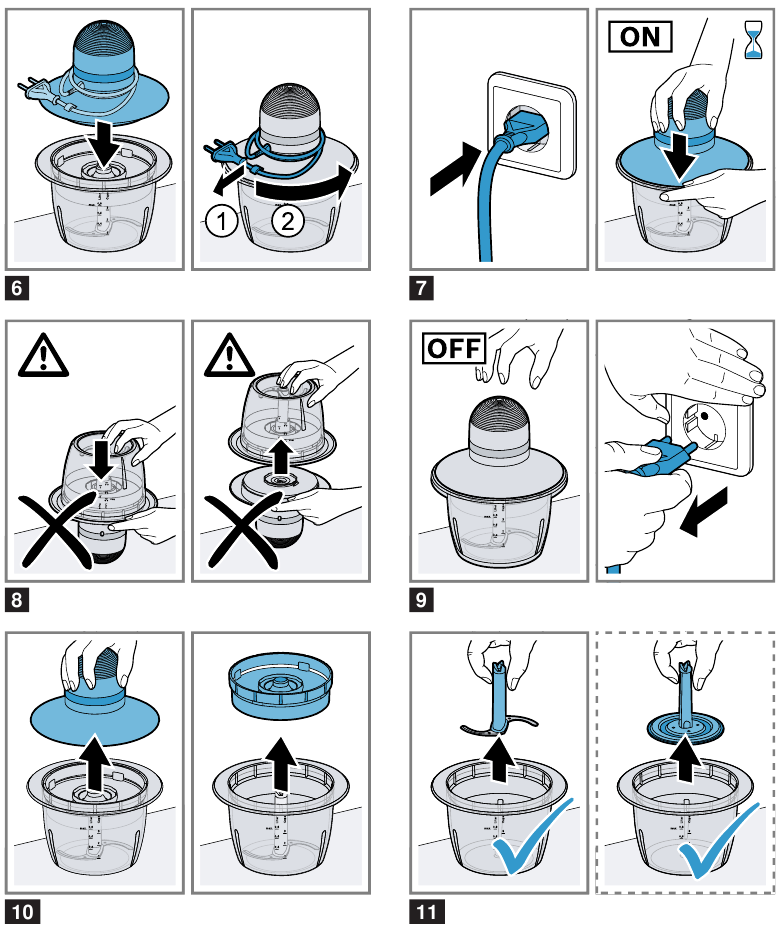 1
2
6
ON
7
8
OFF
9
10
11